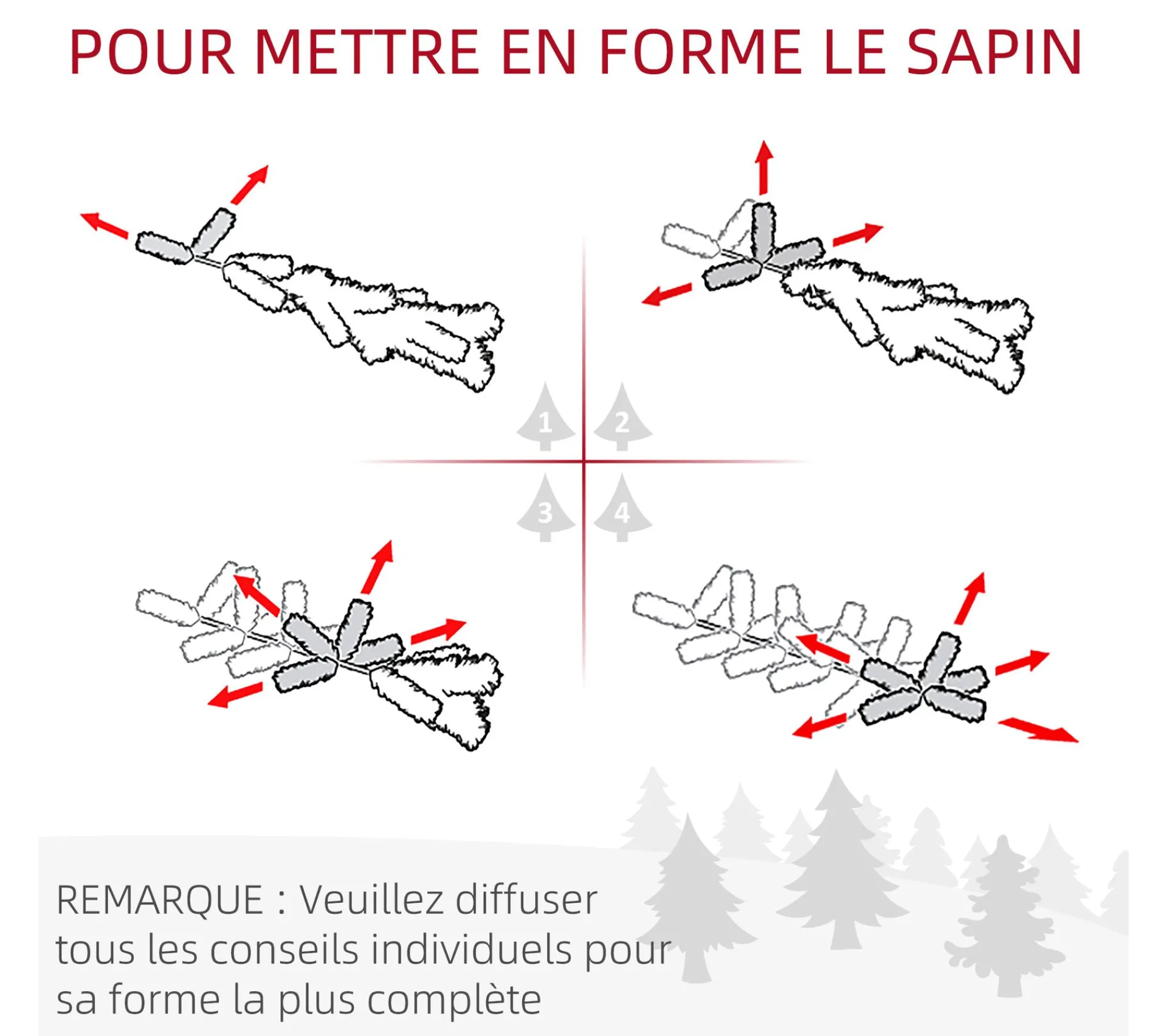 POUR METTRE EN FORME LE SAPIN

1
2
3
4

REMARQUE : Veuillez diffuser tous les conseils individuels pour sa forme la plus complète